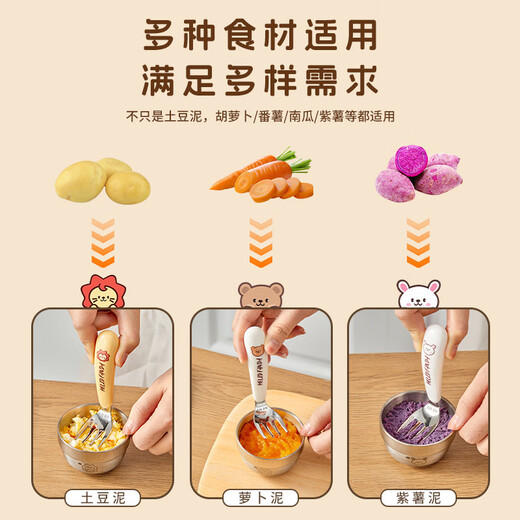 多种食材适用
满足多样需求

不只是土豆泥，胡萝卜/番薯/南瓜/紫薯等都适用

土豆泥

萝卜泥

紫薯泥