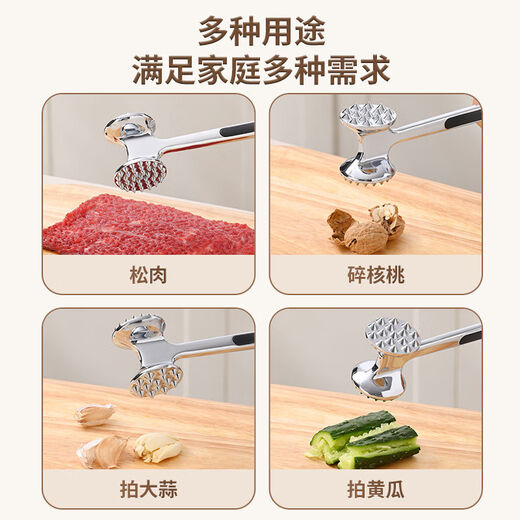 多种用途
满足家庭多种需求

松肉

碎核桃

拍大蒜

拍黄瓜