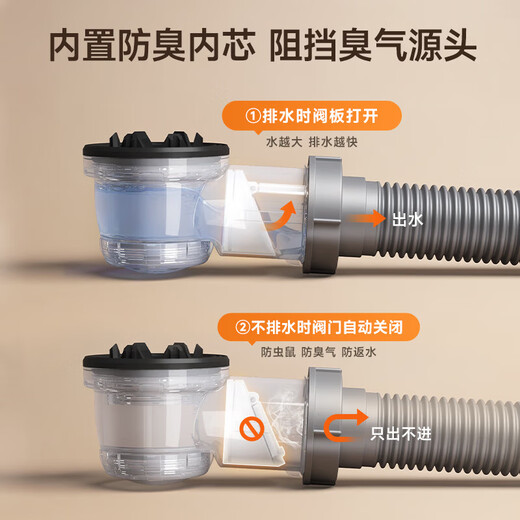 内置防臭内芯 阻挡臭气源头

①排水时阀板打开

水越大 排水越快

出水

②不排水时阀门自动关闭

防虫鼠 防臭气 防返水

只出不进