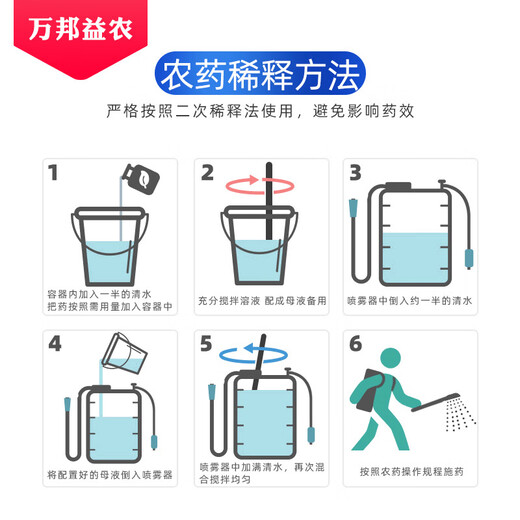 万邦益农

农药稀释方法

严格按照二次稀释法使用，避免影响药效

1

容器内加入一半的清水
把药按照需用量加入容器中

2

充分搅拌溶液 配成母液备用

3

喷雾器中倒入约一半的清水

4

将配置好的母液倒入喷雾器

5

喷雾器中加满清水，再次混合搅拌均匀

6

按照农药操作规程施药