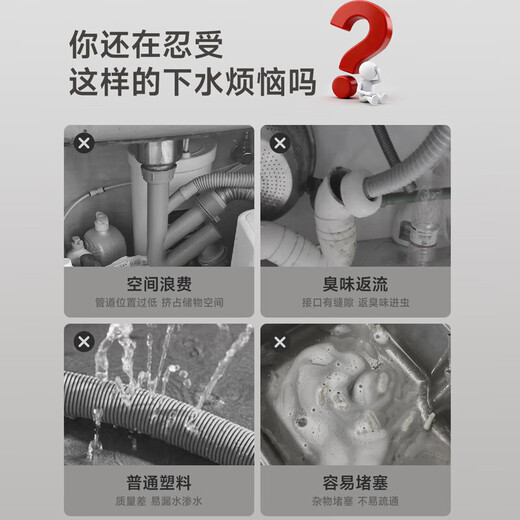 你还在忍受
这样的下水烦恼吗

空间浪费
管道位置过低 挤占储物空间

臭味返流
接口有缝隙 返臭味进虫

普通塑料
质量差 易漏水渗水

容易堵塞
杂物堵塞 不易疏通