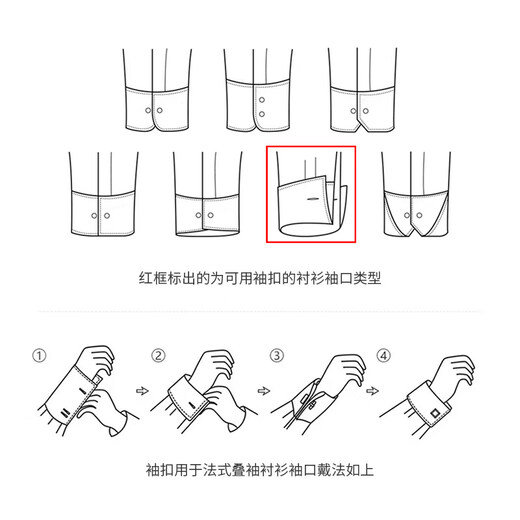 红框标出的为可用袖扣的衬衫袖口类型

①

②

③

④

袖扣用于法式叠袖衬衫袖口戴法如上