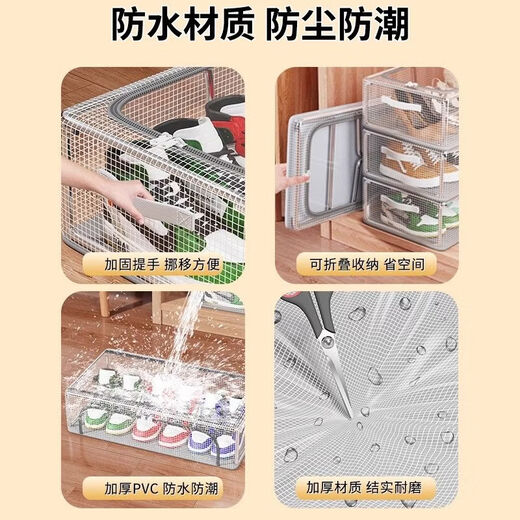 防水材质 防尘防潮

加固提手 挪移方便

可折叠收纳 省空间

加厚PVC 防水防潮

加厚材质 结实耐磨