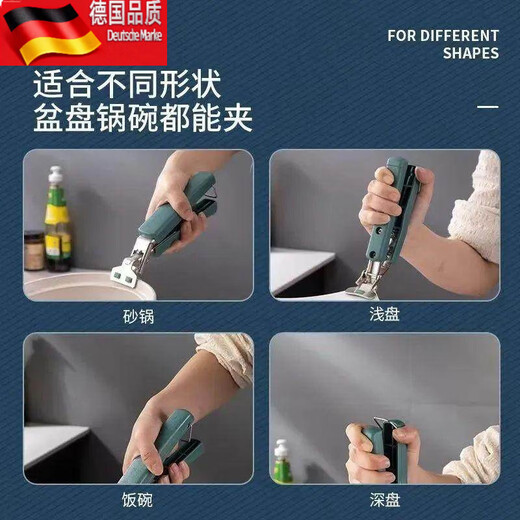 德国品质
Deutsche Marke

FOR DIFFERENT SHAPES

适合不同形状
盆盘锅碗都能夹

砂锅

浅盘

饭碗

深盘