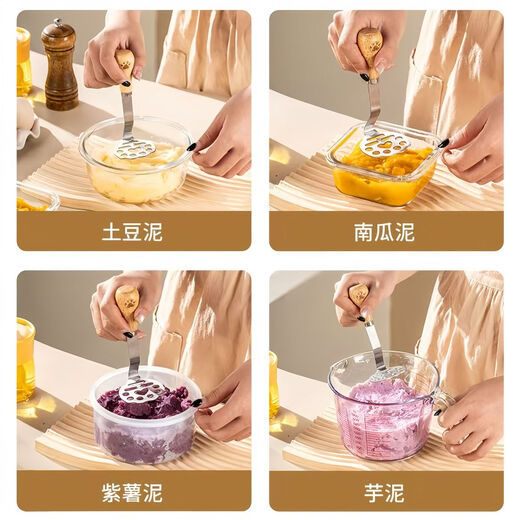 土豆泥

南瓜泥

紫薯泥

芋泥