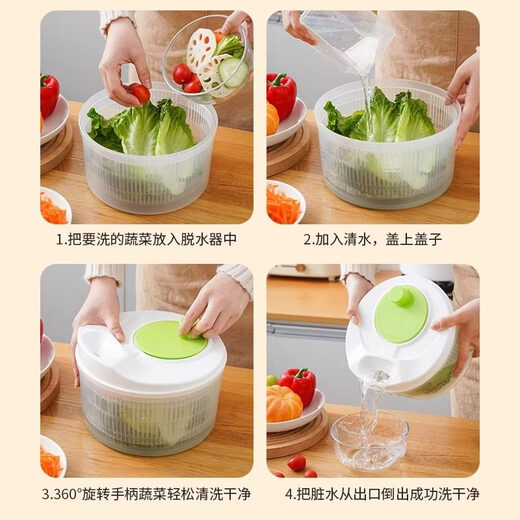 1.把要洗的蔬菜放入脱水器中

2.加入清水，盖上盖子

3.360°旋转手柄蔬菜轻松清洗干净

4.把脏水从出口倒出成功洗干净