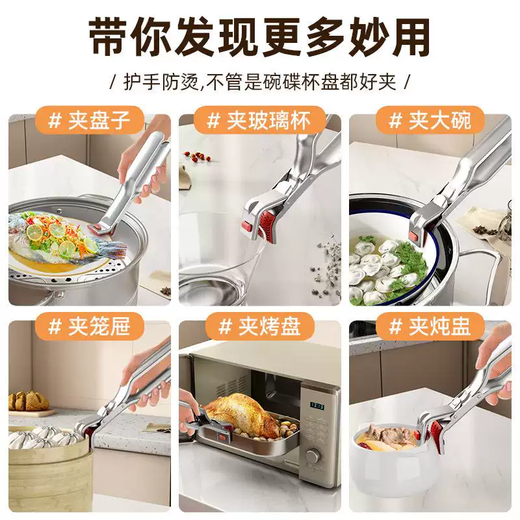 带你发现更多妙用

/ 护手防烫,不管是碗碟杯盘都好夹 /

# 夹盘子

# 夹玻璃杯

# 夹大碗

# 夹笼屉

# 夹烤盘

# 夹炖盅