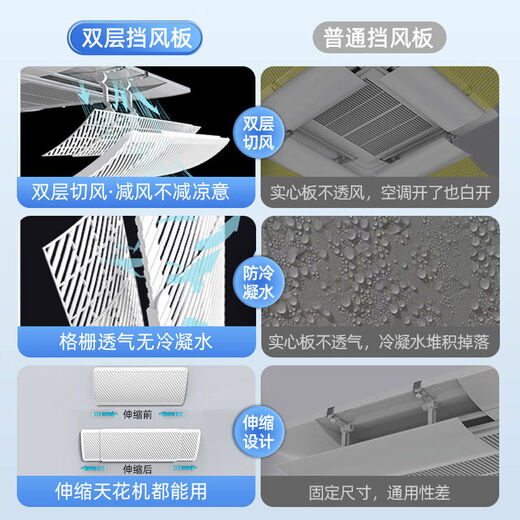 双层挡风板

普通挡风板

双层切风

双层切风·减风不减凉意

实心板不透风，空调开了也白开

防冷凝水

格栅透气无冷凝水

实心板不透气，冷凝水堆积掉落

伸缩前

伸缩后

伸缩设计

伸缩天花机都能用

固定尺寸，通用性差