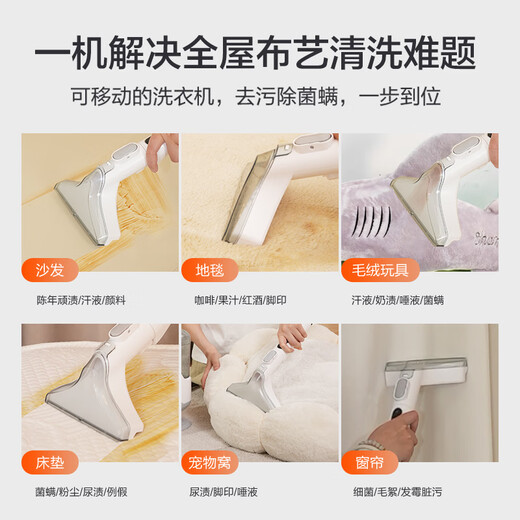 一机解决全屋布艺清洗难题

可移动的洗衣机，去污除菌螨，一步到位

沙发

陈年顽渍/汗液/颜料

地毯

咖啡/果汁/红酒/脚印

毛绒玩具

汗液/奶渍/唾液/菌螨

床垫

菌螨/粉尘/尿渍/例假

宠物窝

尿渍/脚印/唾液

窗帘

细菌/毛絮/发霉脏污