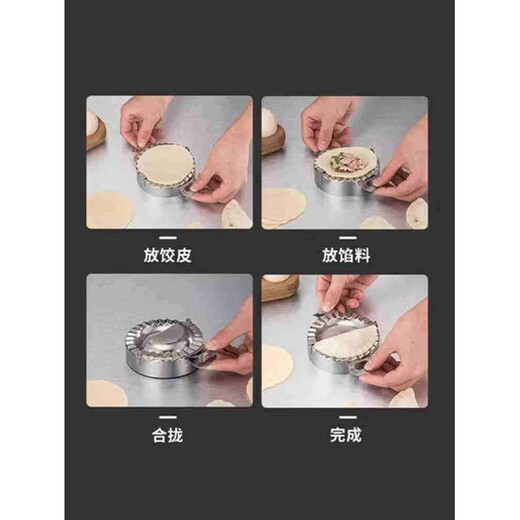 放饺皮

放馅料

合拢

完成