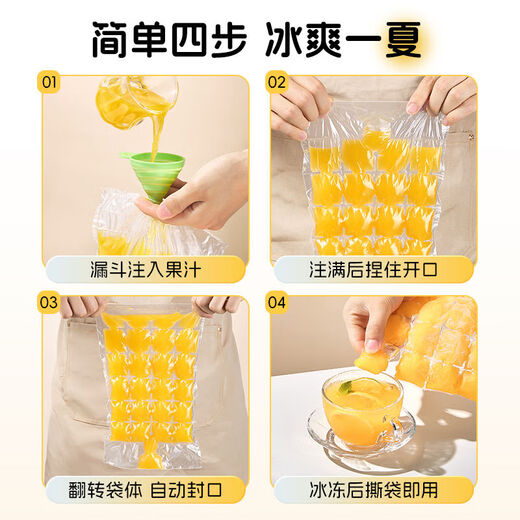 简单四步 冰爽一夏

01
漏斗注入果汁

02
注满后捏住开口

03
翻转袋体 自动封口

04
冰冻后撕袋即用