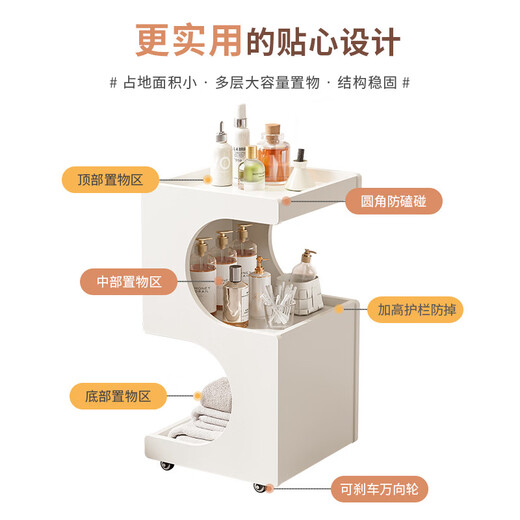 更实用的贴心设计

# 占地面积小 · 多层大容量置物 · 结构稳固 #

顶部置物区

圆角防磕碰

中部置物区

加高护栏防掉

底部置物区

可刹车万向轮