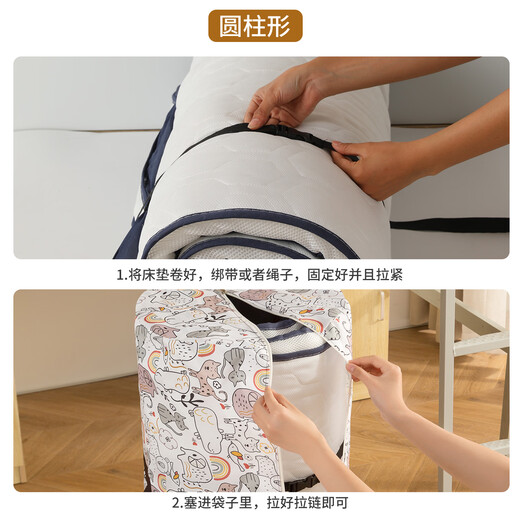 圆柱形

1.将床垫卷好，绑带或者绳子，固定好并且拉紧

2.塞进袋子里，拉好拉链即可