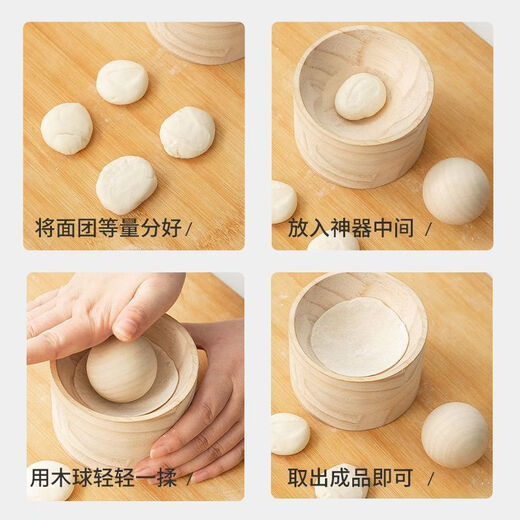 将面团等量分好 /

放入神器中间 /

用木球轻轻一揉 /

取出成品即可 /