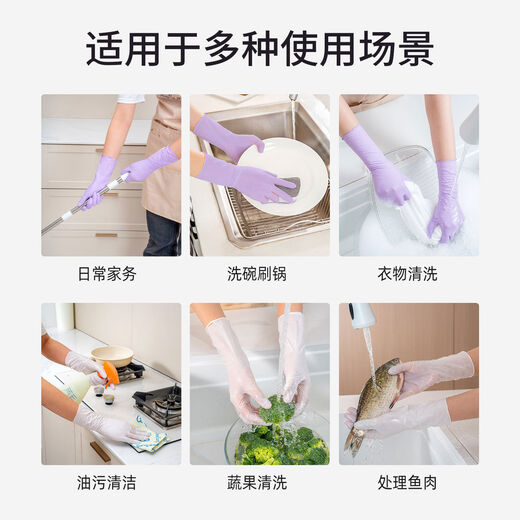 适用于多种使用场景

日常家务

洗碗刷锅

衣物清洗

油污清洁

蔬果清洗

处理鱼肉