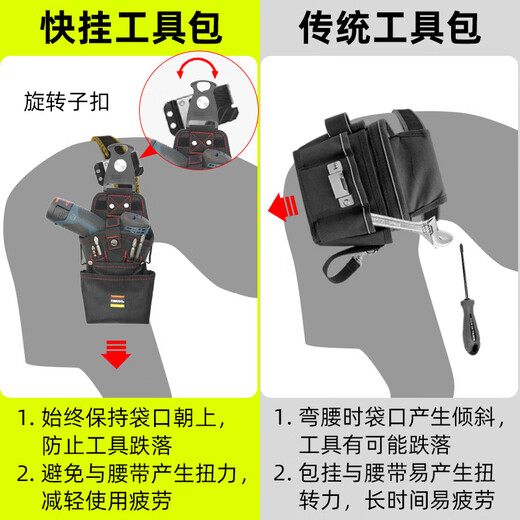 快挂工具包

旋转子扣

1. 始终保持袋口朝上，防止工具跌落
2. 避免与腰带产生扭力，减轻使用疲劳

传统工具包

1. 弯腰时袋口产生倾斜，工具有可能跌落
2. 包挂与腰带易产生扭转力，长时间易疲劳