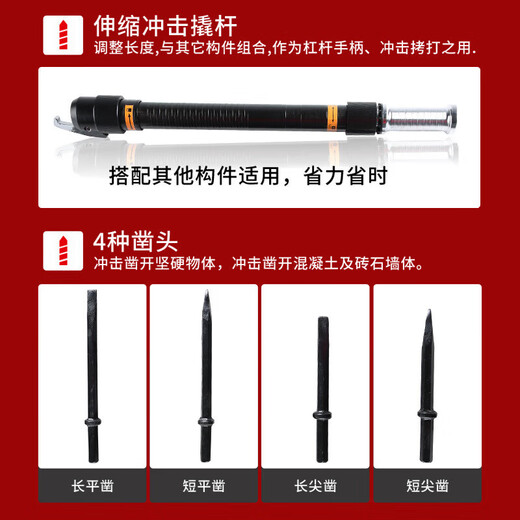 伸缩冲击撬杆
调整长度,与其它构件组合,作为杠杆手柄、冲击拷打之用.

搭配其他构件适用，省力省时

4种凿头
冲击凿开坚硬物体，冲击凿开混凝土及砖石墙体。

长平凿

短平凿

长尖凿

短尖凿