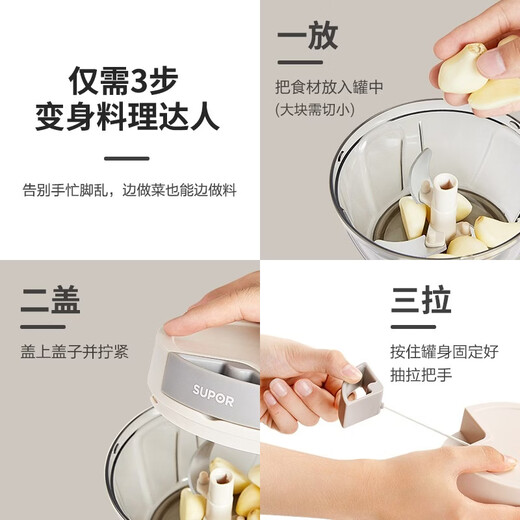 仅需3步
变身料理达人

告别手忙脚乱，边做菜也能边做料

一放

把食材放入罐中
(大块需切小)

二盖

盖上盖子并拧紧

SUPOR

三拉

按住罐身固定好
抽拉把手