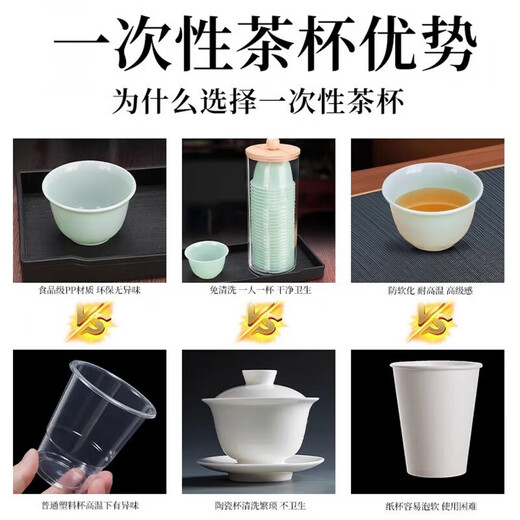 一次性茶杯优势

为什么选择一次性茶杯

食品级PP材质 环保无异味

免清洗 一人一杯 干净卫生

防软化 耐高温 高级感

VS

VS

VS

普通塑料杯高温下有异味

陶瓷杯清洗繁琐 不卫生

纸杯容易泡软 使用困难