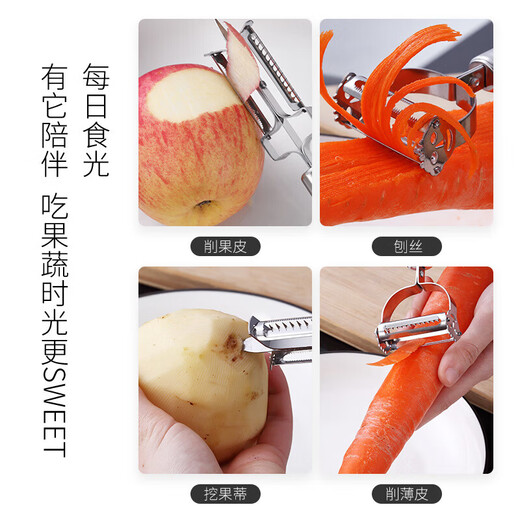 每日食光

有它陪伴 吃果蔬时光更SWEET

削果皮

刨丝

挖果蒂

削薄皮