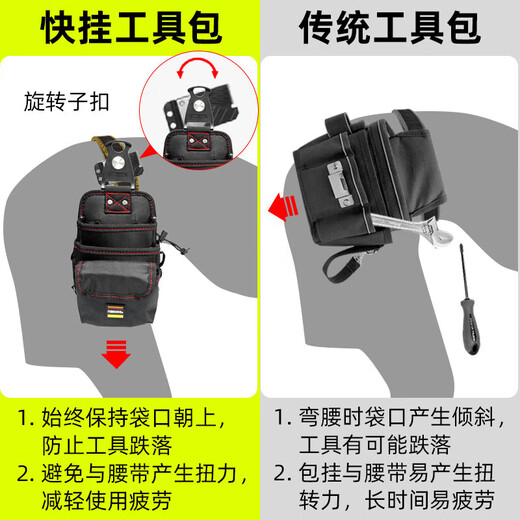 快挂工具包

旋转子扣

1. 始终保持袋口朝上，防止工具跌落
2. 避免与腰带产生扭力，减轻使用疲劳

传统工具包

1. 弯腰时袋口产生倾斜，工具有可能跌落
2. 包挂与腰带易产生扭转力，长时间易疲劳