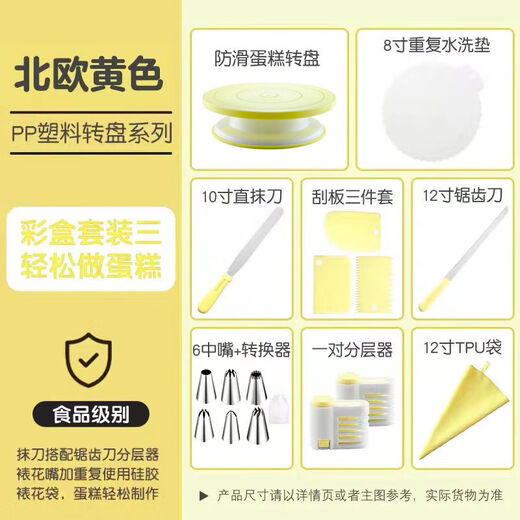 北欧黄色

PP塑料转盘系列

彩盒套装三
轻松做蛋糕

食品级别

抹刀搭配锯齿刀分层器
裱花嘴加重复使用硅胶
裱花袋，蛋糕轻松制作

防滑蛋糕转盘

8寸重复水洗垫

10寸直抹刀

刮板三件套

12寸锯齿刀

6中嘴+转换器

一对分层器

12寸TPU袋

▶ 产品尺寸请以详情页或者主图参考，实际货物为准