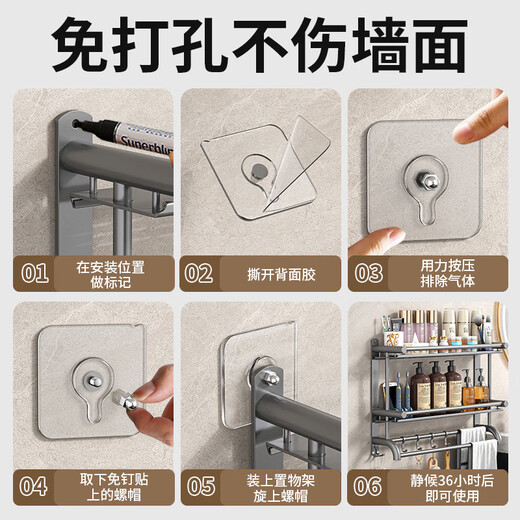 免打孔不伤墙面

Superblu

01 在安装位置做标记

02 撕开背面胶

03 用力按压排除气体

04 取下免钉贴上的螺帽

05 装上置物架旋上螺帽

06 静候36小时后即可使用