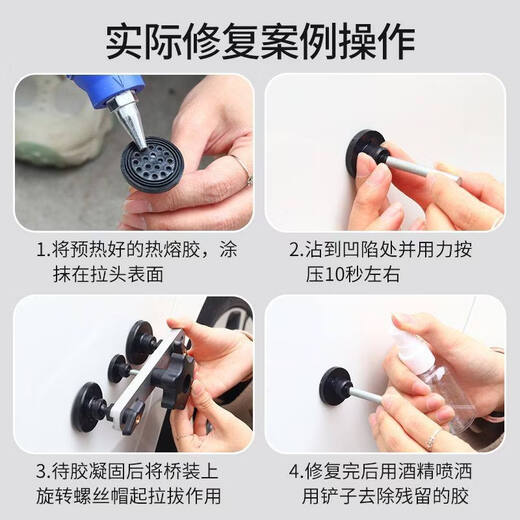 实际修复案例操作

1.将预热好的热熔胶，涂抹在拉头表面

2.沾到凹陷处并用力按压10秒左右

3.待胶凝固后将桥装上旋转螺丝帽起拉拔作用

4.修复完后用酒精喷洒用铲子去除残留的胶