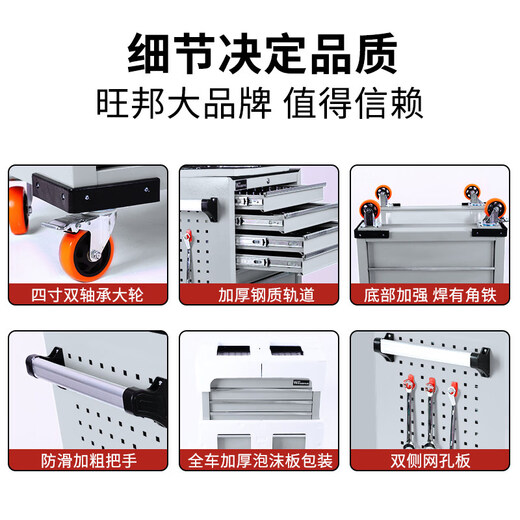 细节决定品质
旺邦大品牌 值得信赖

四寸双轴承大轮

加厚钢质轨道

底部加强 焊有角铁

防滑加粗把手

全车加厚泡沫板包装

双侧网孔板