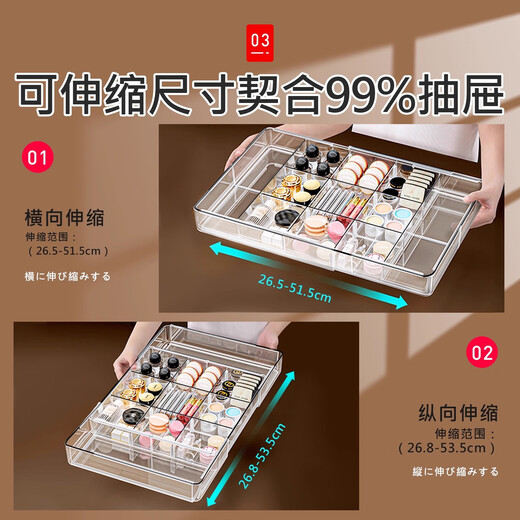 03

可伸缩尺寸契合99%抽屉

01

横向伸缩
伸缩范围：
（26.5-51.5cm）

横に伸び縮みする

26.5-51.5cm

02

纵向伸缩
伸缩范围：
（26.8-53.5cm）

縦に伸び縮みする

26.8-53.5cm