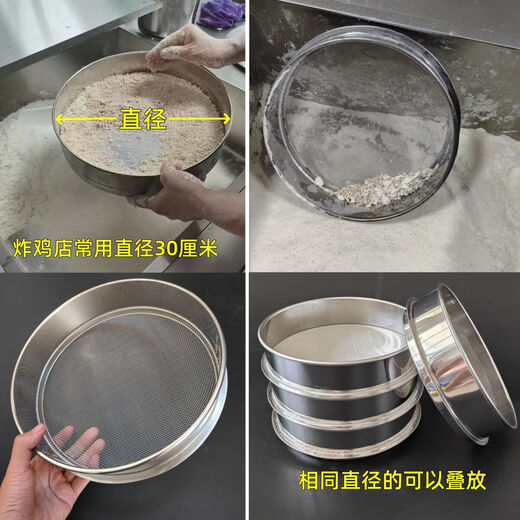 直径

炸鸡店常用直径30厘米

相同直径的可以叠放