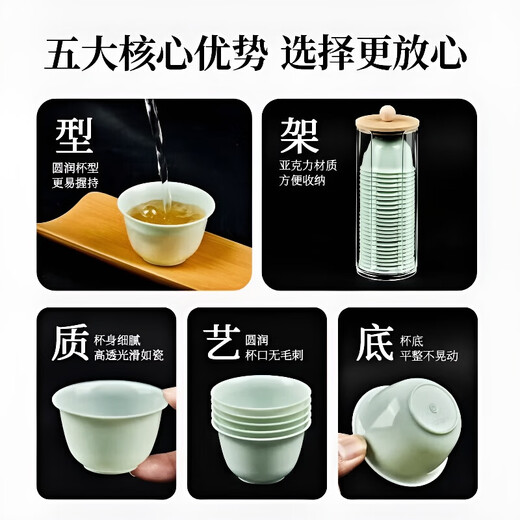 五大核心优势 选择更放心

型
圆润杯型
更易握持

架
亚克力材质
方便收纳

质
杯身细腻
高透光滑如瓷

艺
圆润
杯口无毛刺

底
杯底
平整不晃动