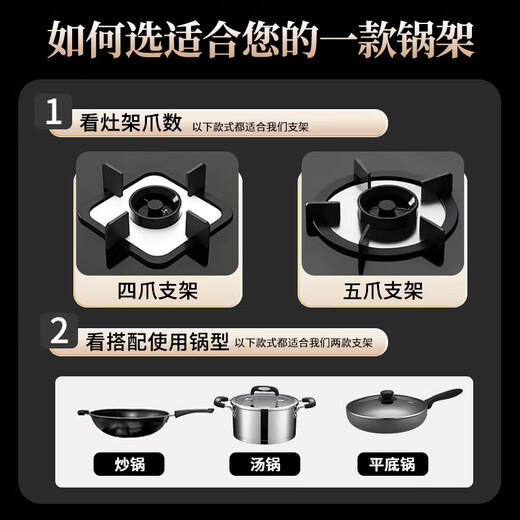 如何选适合您的一款锅架

1 看灶架爪数 以下款式都适合我们支架

四爪支架

五爪支架

2 看搭配使用锅型 以下款式都适合我们两款支架

炒锅

汤锅

平底锅