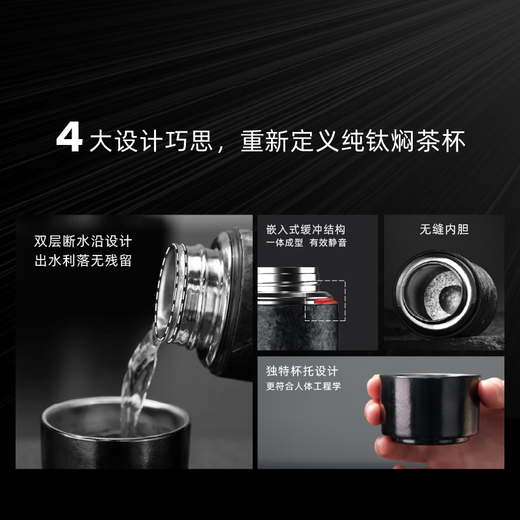 4 大设计巧思，重新定义纯钛焖茶杯

双层断水沿设计
出水利落无残留

嵌入式缓冲结构
一体成型 有效静音

无缝内胆

独特杯托设计
更符合人体工程学