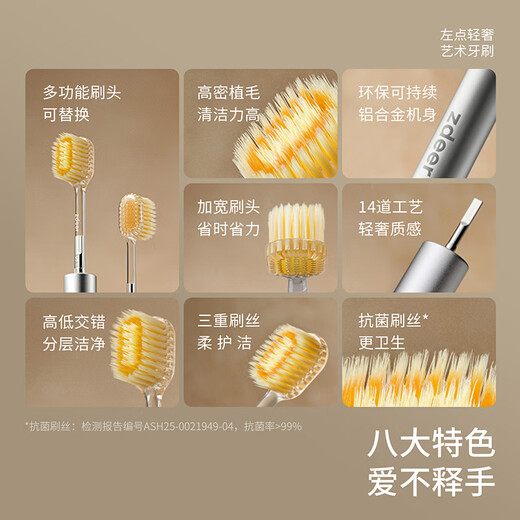 左点轻奢
艺术牙刷

多功能刷头
可替换

zdeer

高密植毛
清洁力高

环保可持续
铝合金机身

zdeer

加宽刷头
省时省力

14道工艺
轻奢质感

高低交错
分层洁净

三重刷丝
柔 护 洁

抗菌刷丝*
更卫生

*抗菌刷丝：检测报告编号ASH25-0021949-04，抗菌率>99%

八大特色
爱不释手