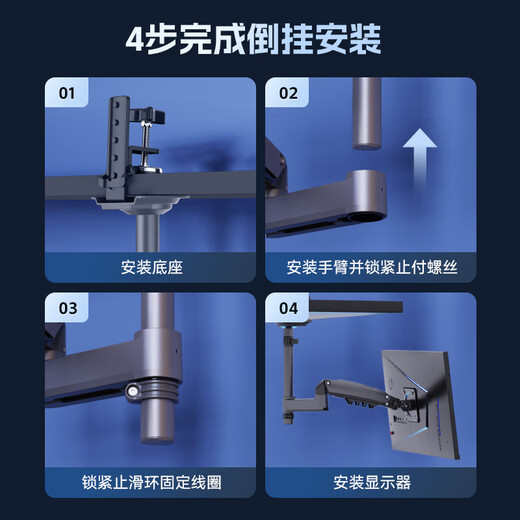 4步完成倒挂安装

01
安装底座

02
安装手臂并锁紧止付螺丝

03
锁紧止滑环固定线圈

04
安装显示器