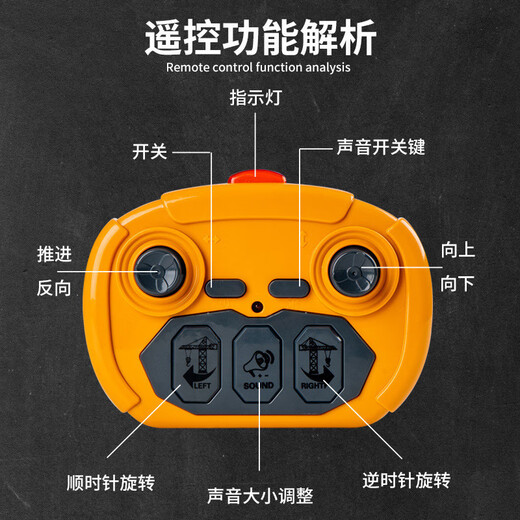 遥控功能解析
Remote control function analysis

指示灯

开关

声音开关键

推进

反向

向上

向下

LEFT

SOUND

RIGHT

顺时针旋转

声音大小调整

逆时针旋转