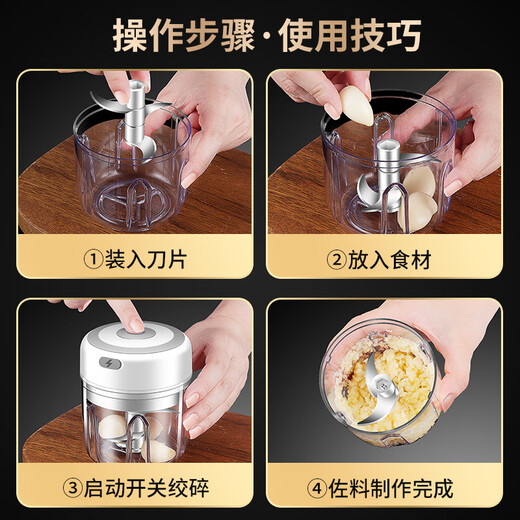 操作步骤·使用技巧

①装入刀片

②放入食材

③启动开关绞碎

④佐料制作完成