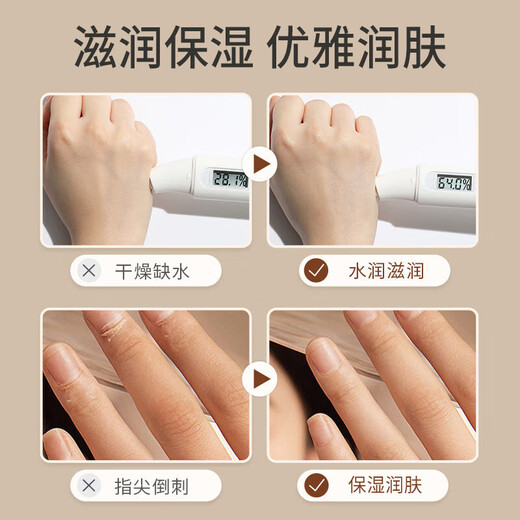 滋润保湿 优雅润肤

28.1%

64.0%

干燥缺水

水润滋润

指尖倒刺

保湿润肤