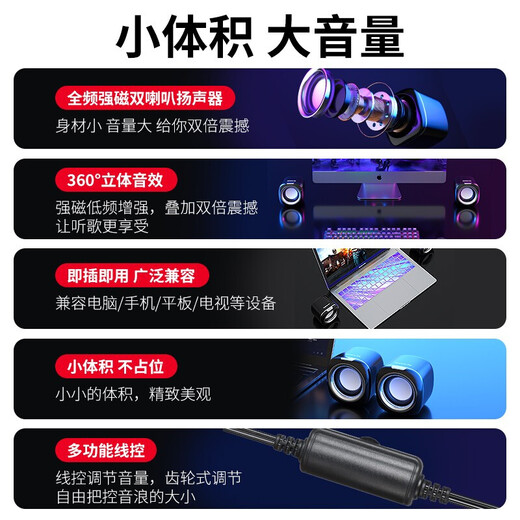 小体积 大音量

全频强磁双喇叭扬声器

身材小 音量大 给你双倍震撼

360°立体音效

强磁低频增强，叠加双倍震撼
让听歌更享受

即插即用 广泛兼容

兼容电脑/手机/平板/电视等设备

小体积 不占位

小小的体积，精致美观

多功能线控

线控调节音量，齿轮式调节
自由把控音浪的大小