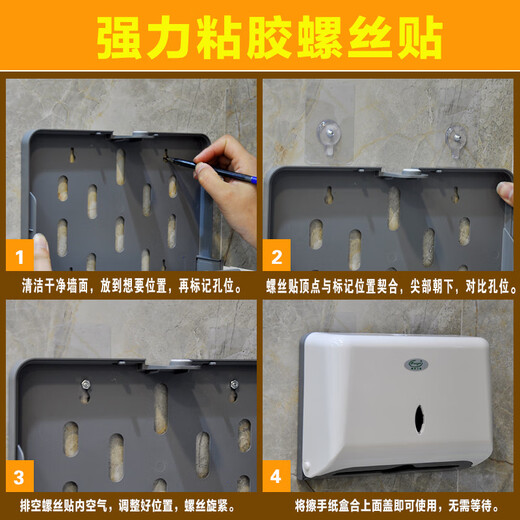 强力粘胶螺丝贴

1
清洁干净墙面，放到想要位置，再标记孔位。

2
螺丝贴顶点与标记位置契合，尖部朝下，对比孔位。

3
排空螺丝贴内空气，调整好位置，螺丝旋紧。

4
将擦手纸盒合上面盖即可使用，无需等待。