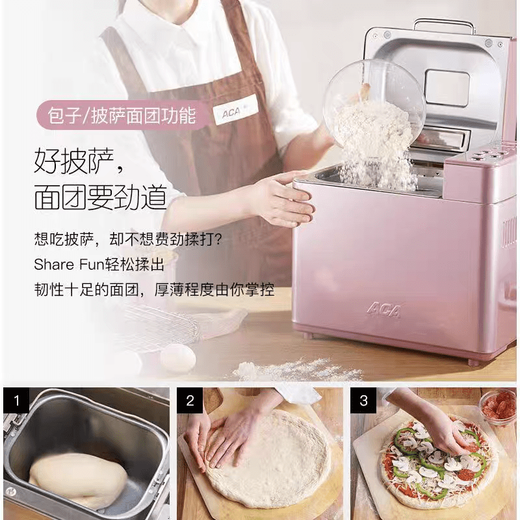 包子/披萨面团功能

ACA

好披萨，
面团要劲道

想吃披萨，却不想费劲揉打？
Share Fun轻松揉出
韧性十足的面团，厚薄程度由你掌控

ACA

1

2

3