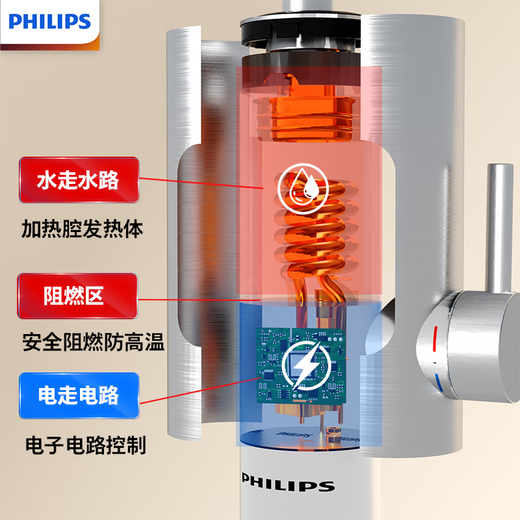 PHILIPS

水走水路

加热腔发热体

阻燃区

安全阻燃防高温

电走电路

电子电路控制

PHILIPS

PHILIPS