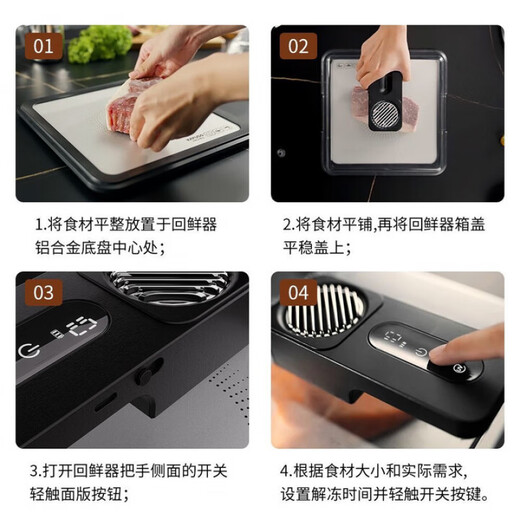 01

1.将食材平整放置于回鲜器铝合金底盘中心处；

02

2.将食材平铺,再将回鲜器箱盖平稳盖上；

03

3.打开回鲜器把手侧面的开关轻触面版按钮；

04

4.根据食材大小和实际需求,设置解冻时间并轻触开关按键。