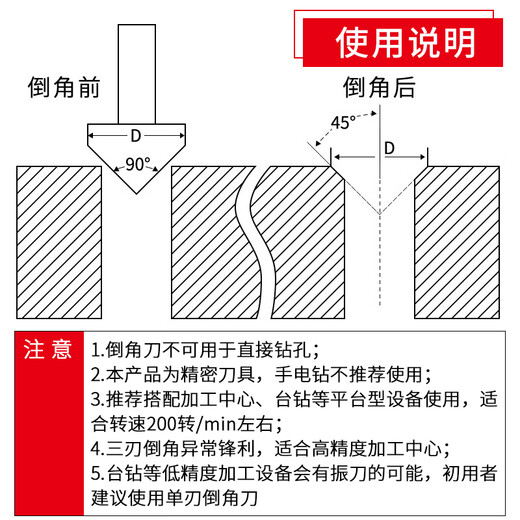 使用说明

倒角前

D

90°

倒角后

45°

D

注意

1.倒角刀不可用于直接钻孔；
2.本产品为精密刀具，手电钻不推荐使用；
3.推荐搭配加工中心、台钻等平台型设备使用，适合转速200转/min左右；
4.三刃倒角异常锋利，适合高精度加工中心；
5.台钻等低精度加工设备会有振刀的可能，初用者建议使用单刃倒角刀