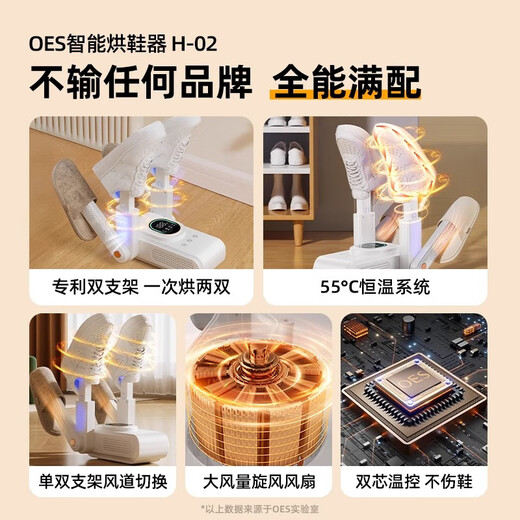 OES智能烘鞋器 H-02

不输任何品牌 全能满配

专利双支架 一次烘两双

55°C恒温系统

单双支架风道切换

大风量旋风风扇

OES

双芯温控 不伤鞋

*以上数据来源于OES实验室