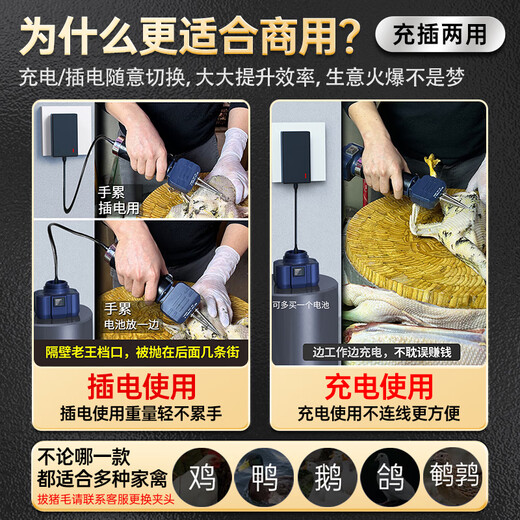 为什么更适合商用？ 充插两用

充电/插电随意切换，大大提升效率，生意火爆不是梦

手累
插电用

手累
电池放一边

隔壁老王档口，被抛在后面几条街

插电使用
插电使用重量轻不累手

可多买一个电池

边工作边充电，不耽误赚钱

充电使用
充电使用不连线更方便

不论哪一款
都适合多种家禽
拔猪毛请联系客服更换夹头

鸡 鸭 鹅 鸽 鹌鹑