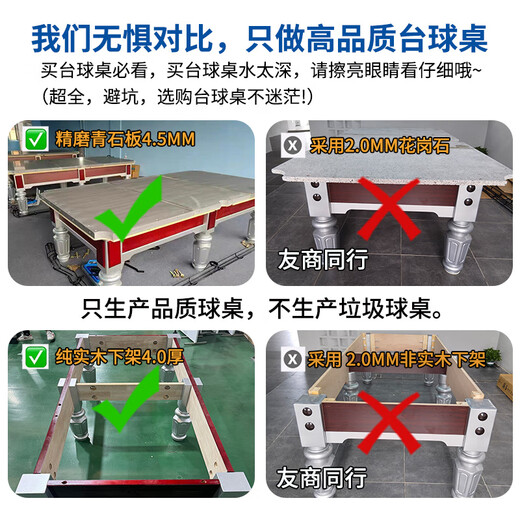 我们无惧对比，只做高品质台球桌

买台球桌必看，买台球桌水太深，请擦亮眼睛看仔细哦~
（超全，避坑，选购台球桌不迷茫!）

精磨青石板4.5MM

采用2.0MM花岗石

友商同行

只生产品质球桌，不生产垃圾球桌。

纯实木下架4.0厚

采用 2.0MM非实木下架

友商同行