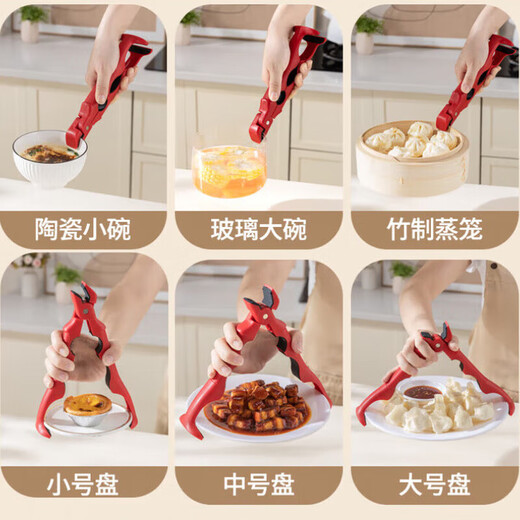 陶瓷小碗

玻璃大碗

竹制蒸笼

小号盘

中号盘

大号盘