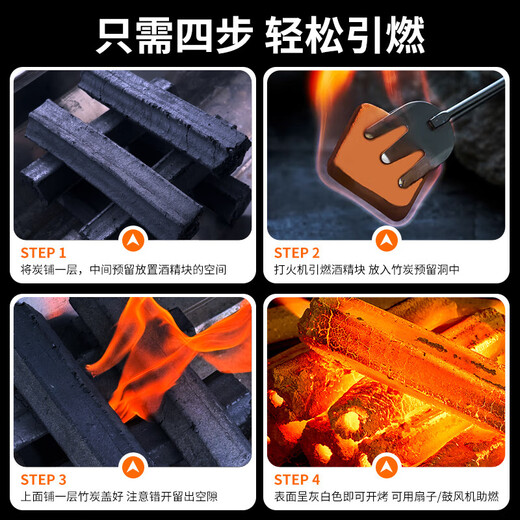 只需四步 轻松引燃

STEP 1
将炭铺一层，中间预留放置酒精块的空间

STEP 2
打火机引燃酒精块 放入竹炭预留洞中

STEP 3
上面铺一层竹炭盖好 注意错开留出空隙

STEP 4
表面呈灰白色即可开烤 可用扇子/鼓风机助燃